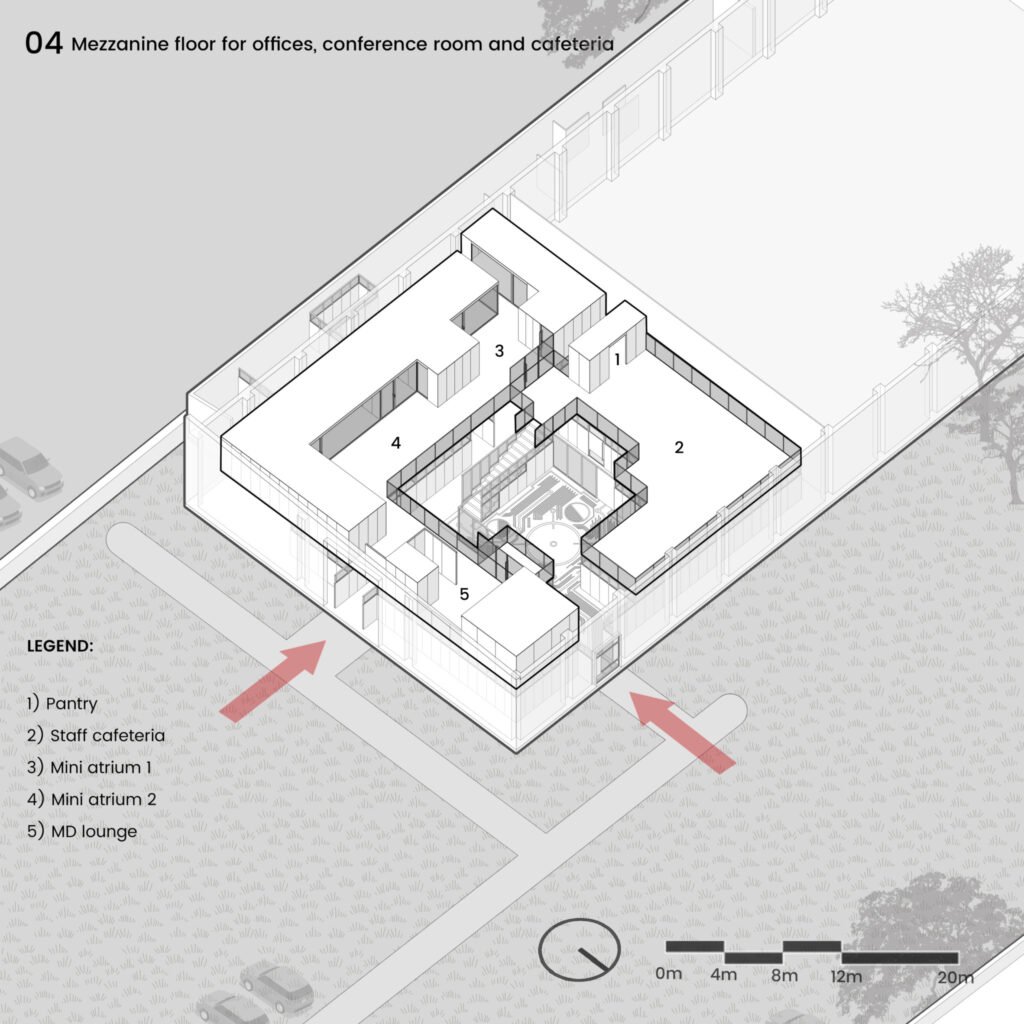 04 Mezzanine floor for offices, conference room and cafeteria

3
1
4
2
5

LEGEND:

1) Pantry
2) Staff cafeteria
3) Mini atrium 1
4) Mini atrium 2
5) MD lounge

0m 4m 8m 12m 20m